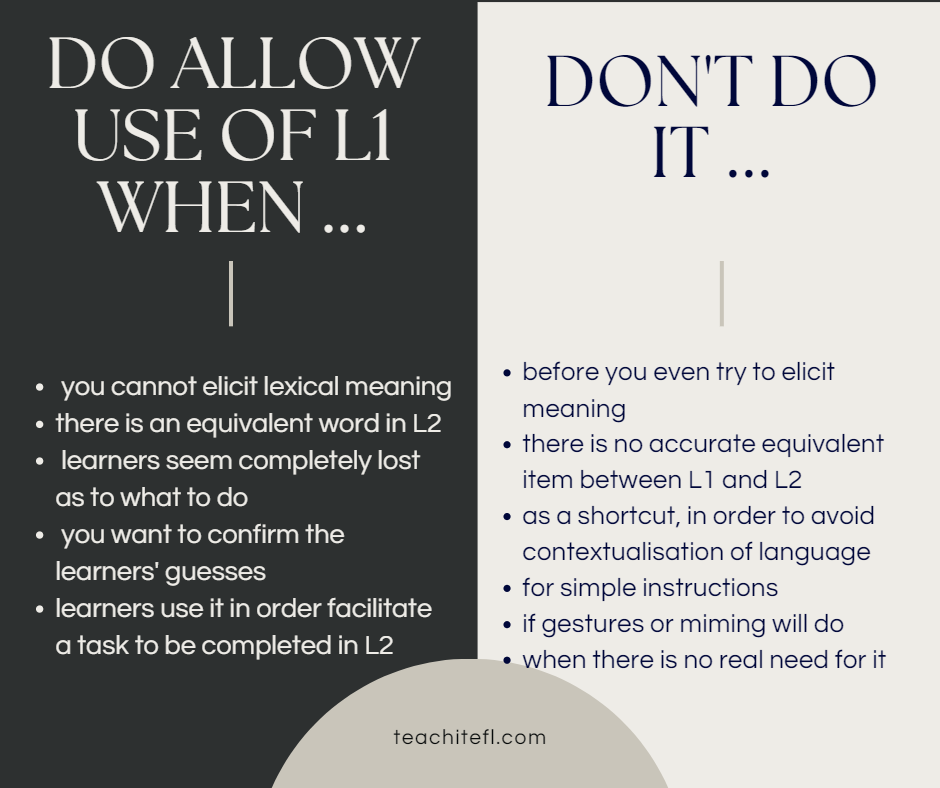 DO ALLOW USE OF L1 WHEN ...

- you cannot elicit lexical meaning
- there is an equivalent word in L2
- learners seem completely lost as to what to do
- you want to confirm the learners' guesses
- learners use it in order facilitate a task to be completed in L2

DON'T DO IT ...

- before you even try to elicit meaning
- there is no accurate equivalent item between L1 and L2
- as a shortcut, in order to avoid contextualisation of language
- for simple instructions
- if gestures or miming will do
- when there is no real need for it

teachitefl.com